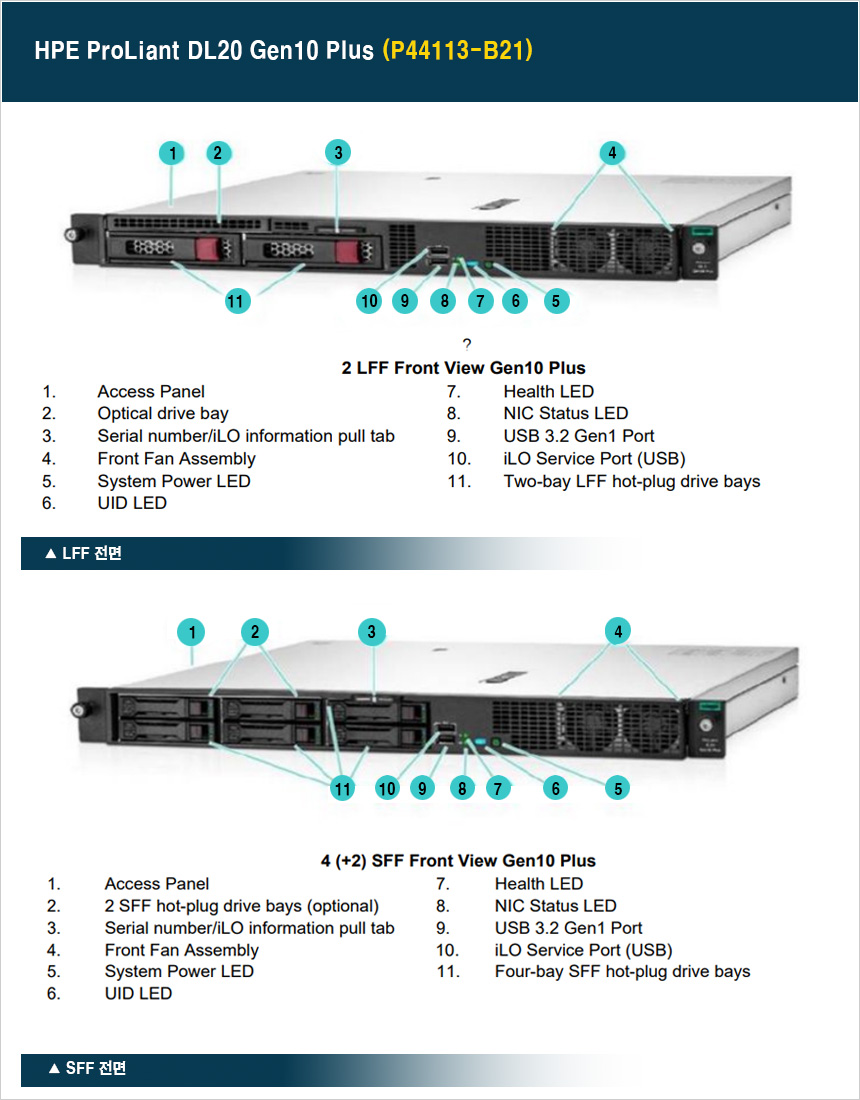 HPE ProLiant DL20 Gen10 Plus (P44113-B21)

1 2 3 4

11 10 9 8 7 6 5

?

2 LFF Front View Gen10 Plus

1. Access Panel
2. Optical drive bay
3. Serial number/iLO information pull tab
4. Front Fan Assembly
5. System Power LED
6. UID LED

7. Health LED
8. NIC Status LED
9. USB 3.2 Gen1 Port
10. iLO Service Port (USB)
11. Two-bay LFF hot-plug drive bays

▲ LFF 전면

1 2 3 4

11 10 9 8 7 6 5

4 (+2) SFF Front View Gen10 Plus

1. Access Panel
2. 2 SFF hot-plug drive bays (optional)
3. Serial number/iLO information pull tab
4. Front Fan Assembly
5. System Power LED
6. UID LED

7. Health LED
8. NIC Status LED
9. USB 3.2 Gen1 Port
10. iLO Service Port (USB)
11. Four-bay SFF hot-plug drive bays

▲ SFF 전면